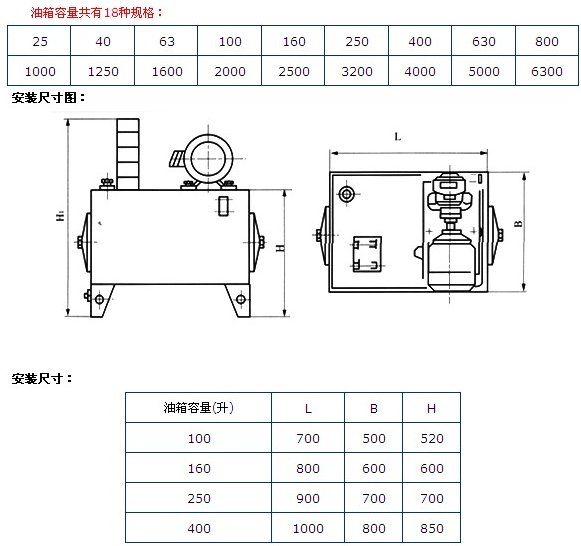 油箱容量共有18种规格：

| 25 | 40 | 63 | 100 | 160 | 250 | 400 | 630 | 800 |
|---|---|---|---|---|---|---|---|---|
| 1000 | 1250 | 1600 | 2000 | 2500 | 3200 | 4000 | 5000 | 6300 |

安装尺寸图：

$H_1$ H L B

安装尺寸：

| 油箱容量(升) | L | B | H |
|---|---|---|---|
| 100 | 700 | 500 | 520 |
| 160 | 800 | 600 | 600 |
| 250 | 900 | 700 | 700 |
| 400 | 1000 | 800 | 850 |